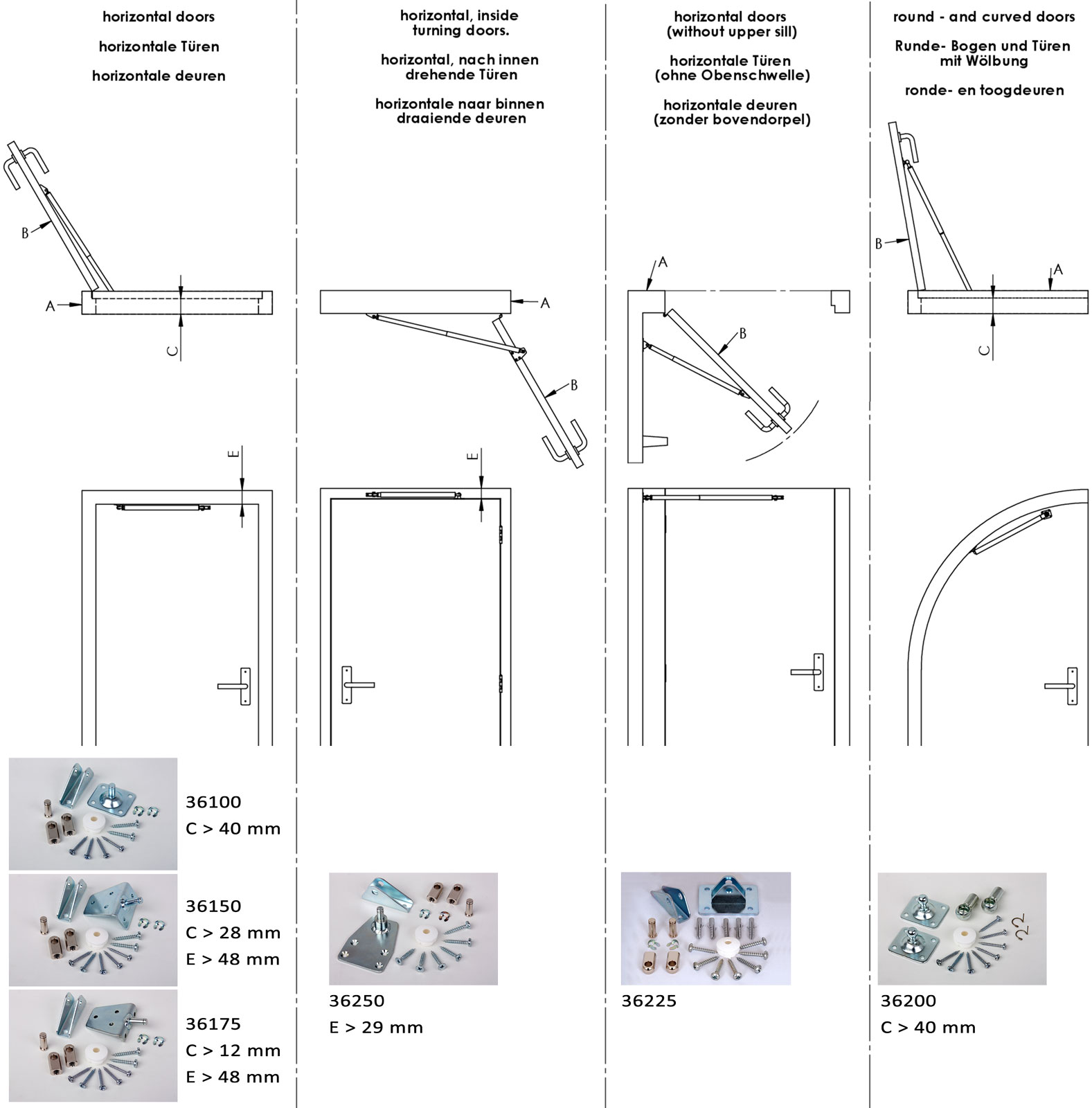 horizontal doors

horizontale Türen

horizontale deuren

B

A

C

E

36100
C > 40 mm

36150
C > 28 mm
E > 48 mm

36175
C > 12 mm
E > 48 mm

horizontal, inside turning doors.

horizontal, nach innen drehende Türen

horizontale naar binnen draaiende deuren

A

B

E

36250
E > 29 mm

horizontal doors (without upper sill)

horizontale Türen (ohne Obenschwelle)

horizontale deuren (zonder bovendorpel)

A

B

36225

round - and curved doors

Runde- Bogen und Türen mit Wölbung

ronde- en toogdeuren

B

A

C

36200
C > 40 mm